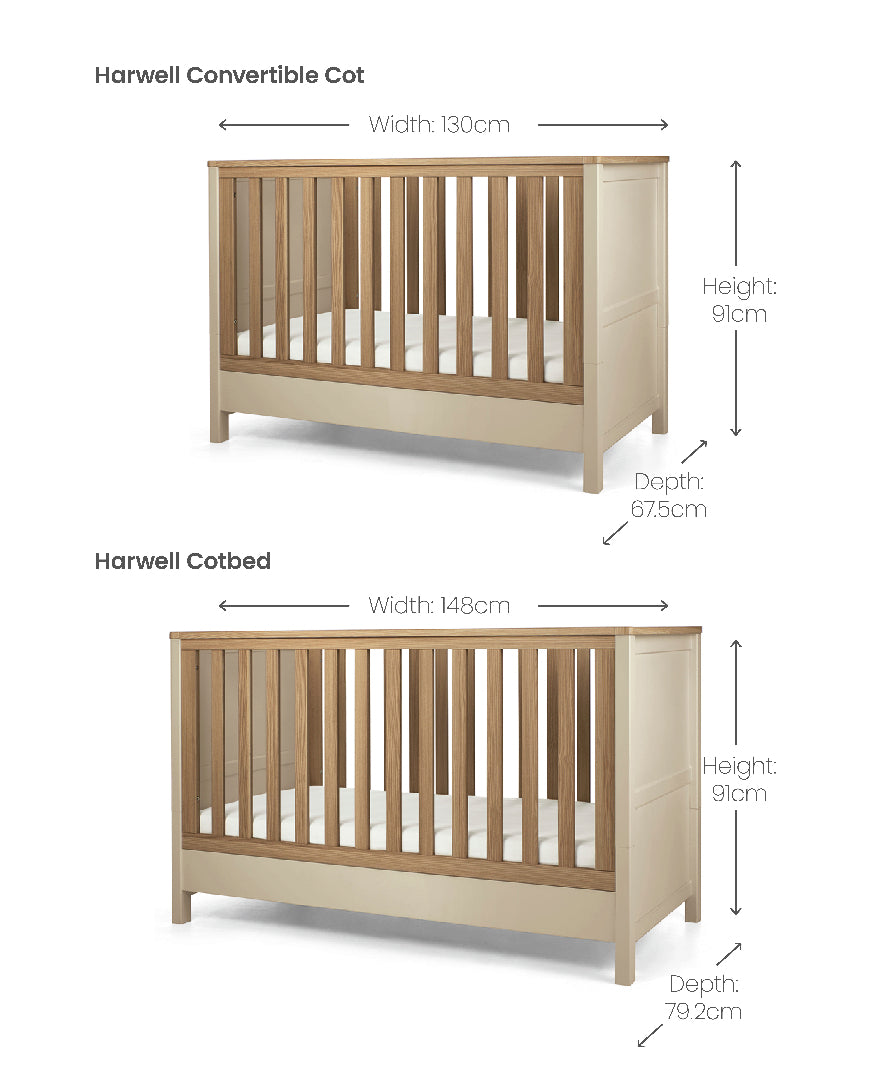 Harwell Convertible Cot

Width: 130cm

Height: 91cm

Depth: 67.5cm

Harwell Cotbed

Width: 148cm

Height: 91cm

Depth: 79.2cm